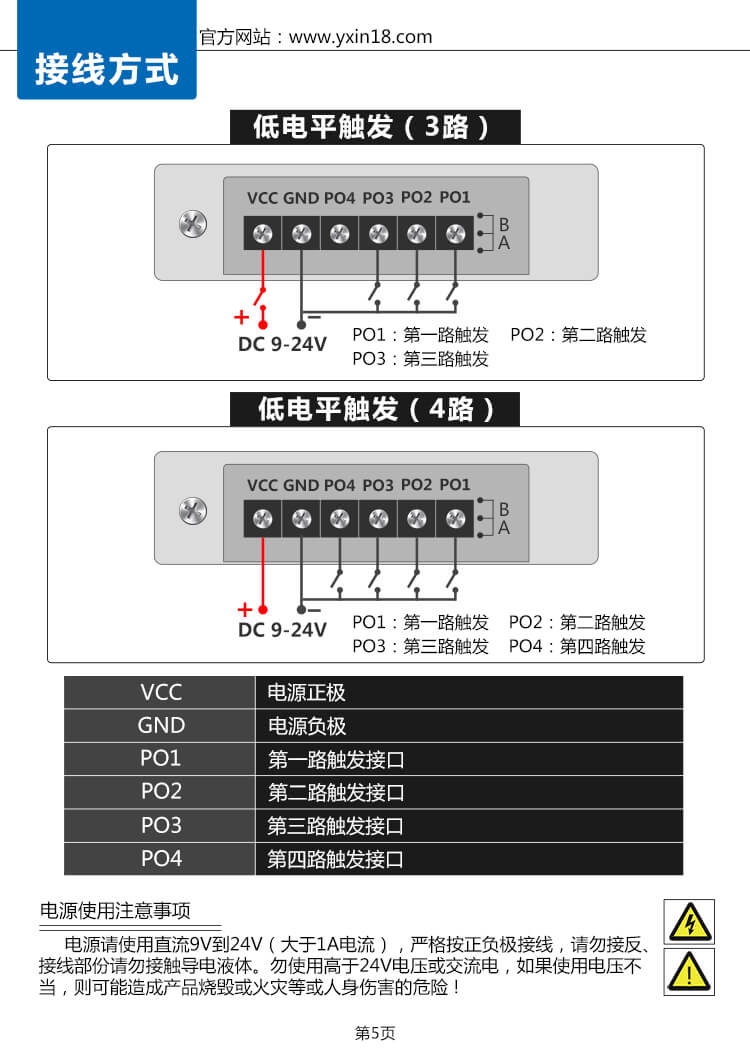 接线方式

官方网站：www.yxin18.com

低电平触发（3路）

VCC GND PO4 PO3 PO2 PO1

B
A

+ −

DC 9-24V

PO1：第一路触发 PO2：第二路触发
PO3：第三路触发

低电平触发（4路）

VCC GND PO4 PO3 PO2 PO1

B
A

+ −

DC 9-24V

PO1：第一路触发 PO2：第二路触发
PO3：第三路触发 PO4：第四路触发

| VCC | 电源正极 |
|---|---|
| GND | 电源负极 |
| PO1 | 第一路触发接口 |
| PO2 | 第二路触发接口 |
| PO3 | 第三路触发接口 |
| PO4 | 第四路触发接口 |

电源使用注意事项

电源请使用直流9V到24V（大于1A电流），严格按正负极接线，请勿接反、接线部份请勿接触导电液体。勿使用高于24V电压或交流电，如果使用电压不当，则可能造成产品烧毁或火灾等或人身伤害的危险！

第5页